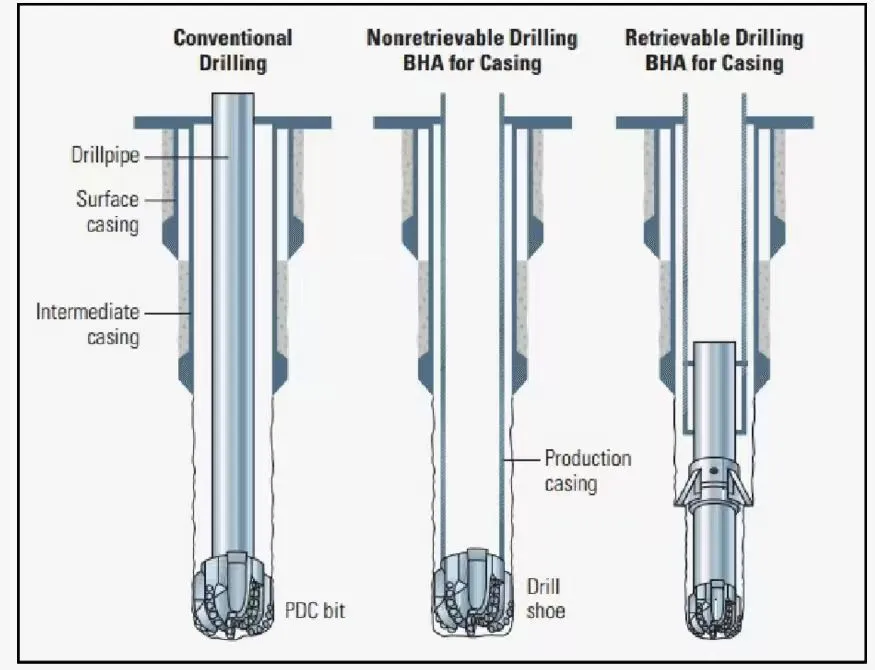 Conventional Drilling

Nonretrievable Drilling BHA for Casing

Retrievable Drilling BHA for Casing

Drillpipe

Surface casing

Intermediate casing

Production casing

PDC bit

Drill shoe